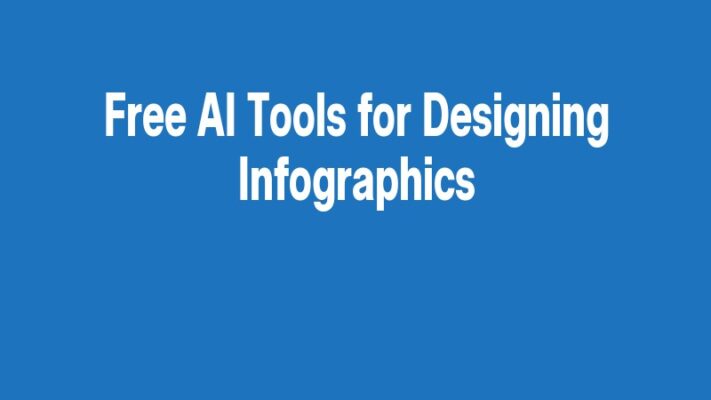 Free AI Tools for Designing Infographics