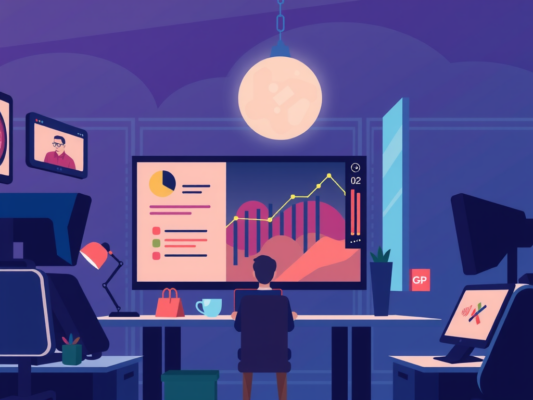 02

GP